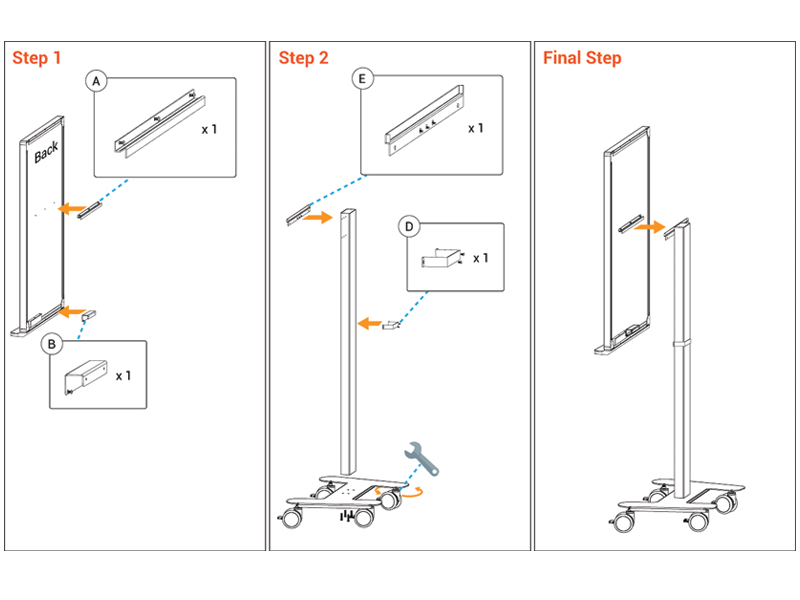 Step 1

A

x 1

Back

B

x 1

Step 2

E

x 1

D

x 1

Final Step