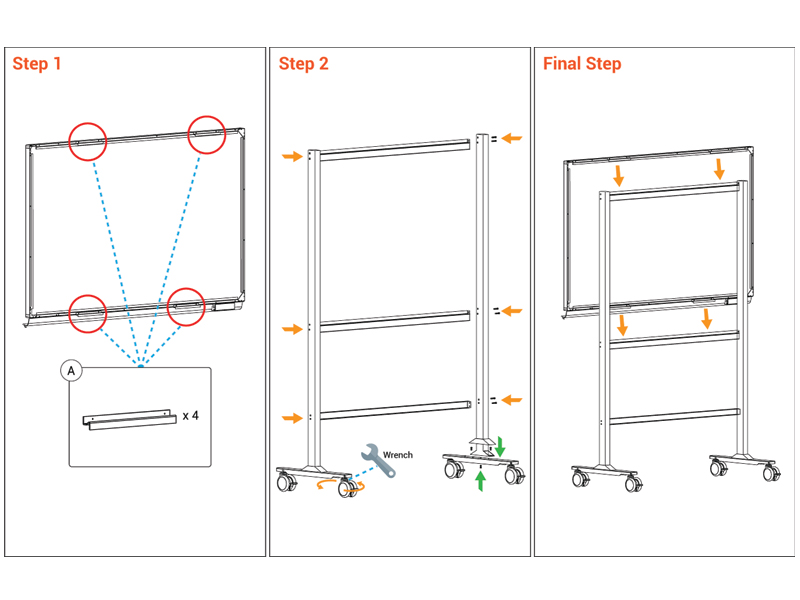 Step 1

A

x 4

Step 2

Wrench

Final Step